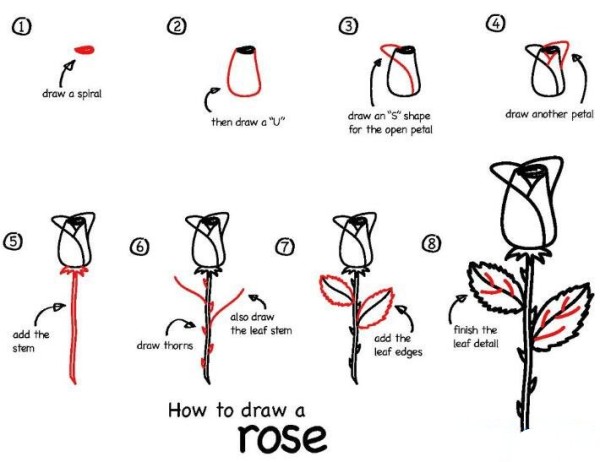 ①
draw a spiral

②
then draw a "U"

③
draw an "S" shape for the open petal

④
draw another petal

⑤
add the stem

⑥
draw thorns
also draw the leaf stem

⑦
add the leaf edges

⑧
finish the leaf detail

How to draw a
rose