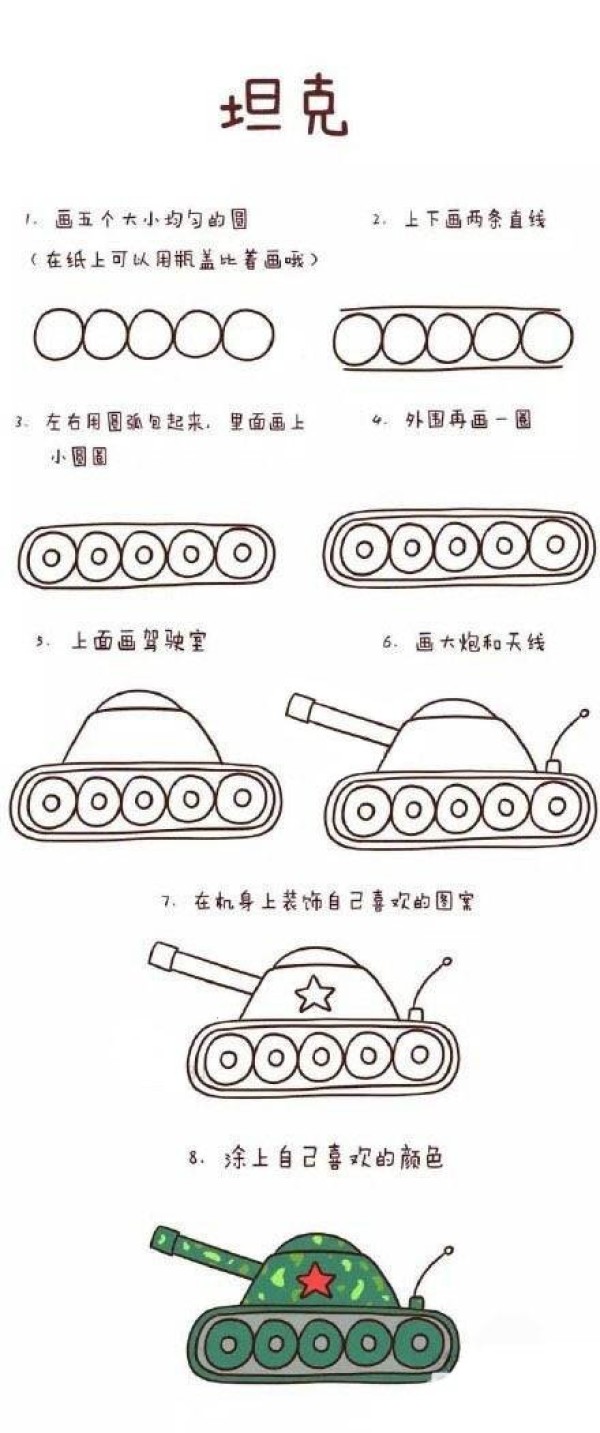 坦克

1. 画五个大小均匀的圆
（在纸上可以用瓶盖比着画哦）

2. 上下画两条直线

3. 左右用圆弧包起来，里面画上小圆圈

4. 外围再画一圈

5. 上面画驾驶室

6. 画大炮和天线

7. 在机身上装饰自己喜欢的图案

8. 涂上自己喜欢的颜色